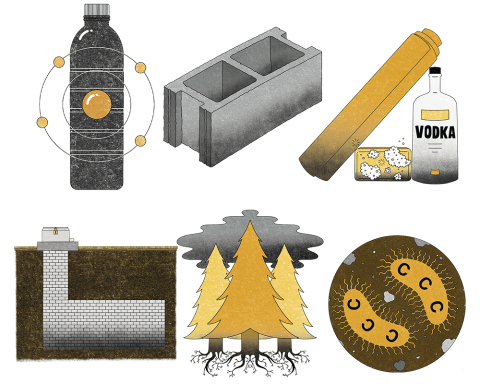 VODKA

C
C
C
C
C
C